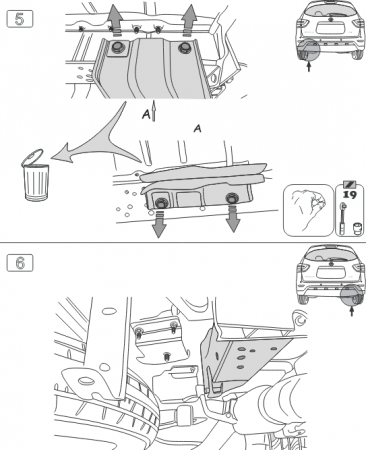 5

A

A

19

6